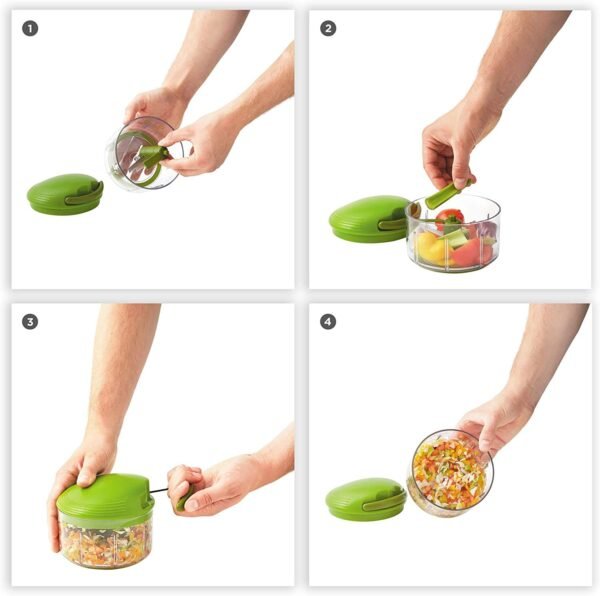 1

2

3

4