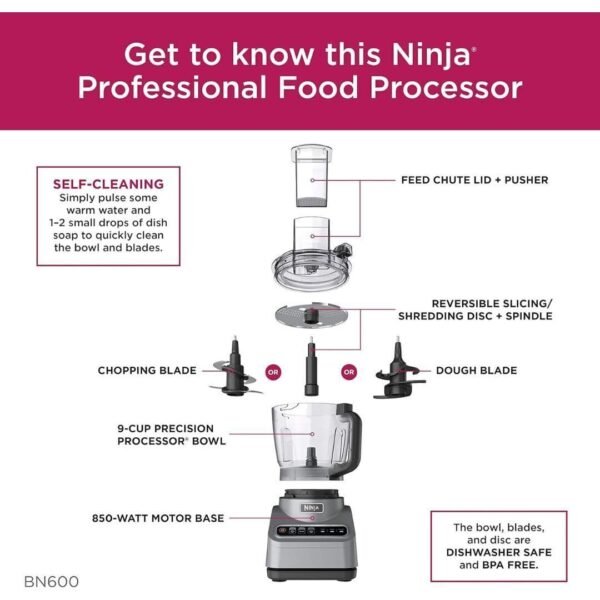 Get to know this Ninja® Professional Food Processor

SELF-CLEANING
Simply pulse some warm water and 1–2 small drops of dish soap to quickly clean the bowl and blades.

FEED CHUTE LID + PUSHER

REVERSIBLE SLICING/ SHREDDING DISC + SPINDLE

CHOPPING BLADE

OR

OR

DOUGH BLADE

9-CUP PRECISION PROCESSOR® BOWL

Ninja

850-WATT MOTOR BASE

The bowl, blades, and disc are DISHWASHER SAFE and BPA FREE.

BN600